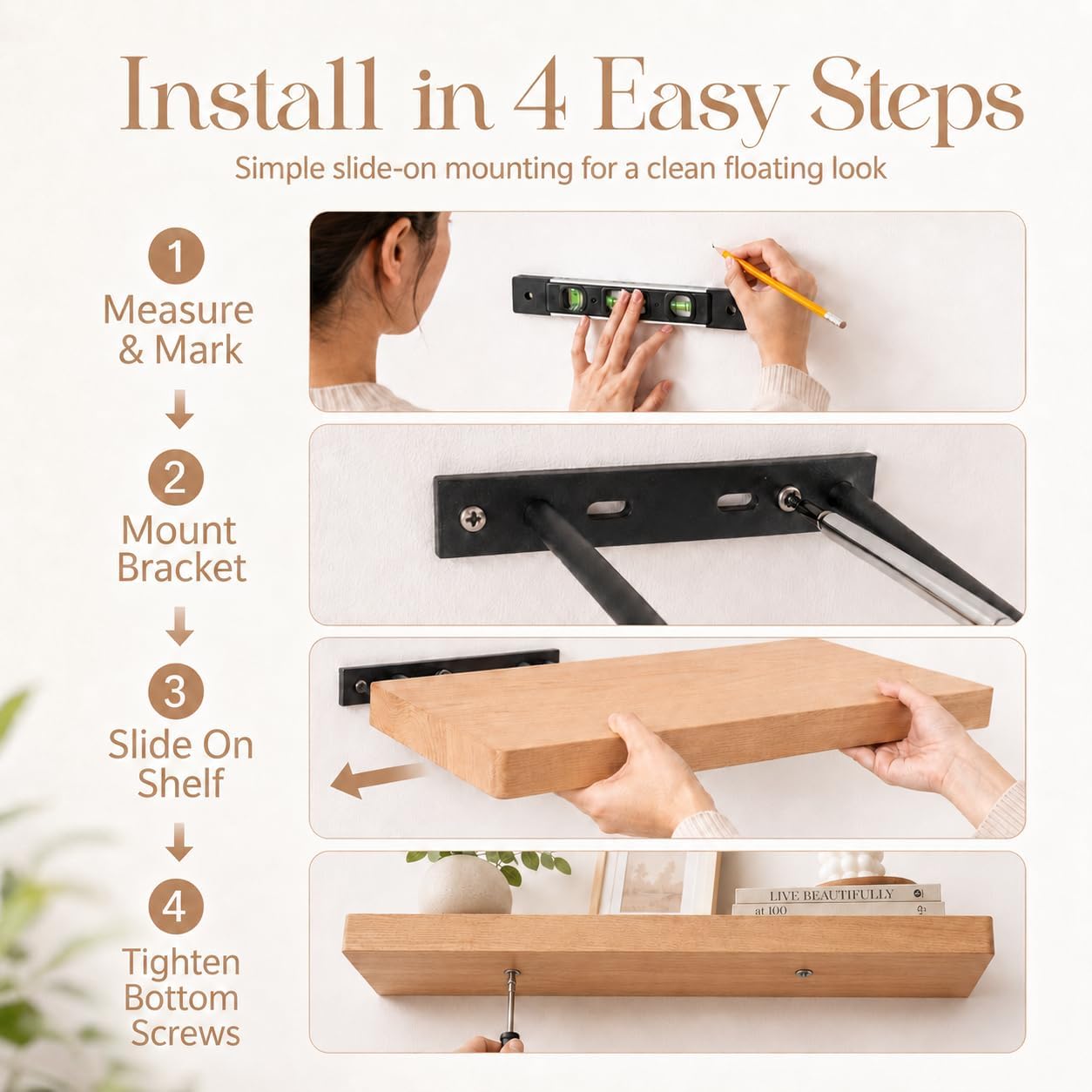 Install in 4 Easy Steps

Simple slide-on mounting for a clean floating look

1
Measure & Mark

2
Mount Bracket

3
Slide On Shelf

4
Tighten Bottom Screws

LIVE BEAUTIFULLY

at 100